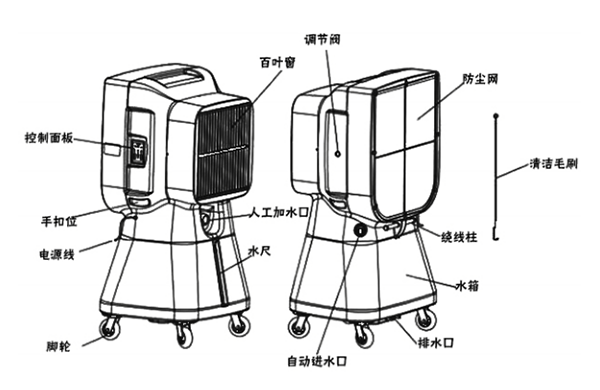 调节阀

百叶窗

防尘网

控制面板

清洁毛刷

手扣位

人工加水口

绕线柱

电源线

水尺

水箱

脚轮

排水口

自动进水口